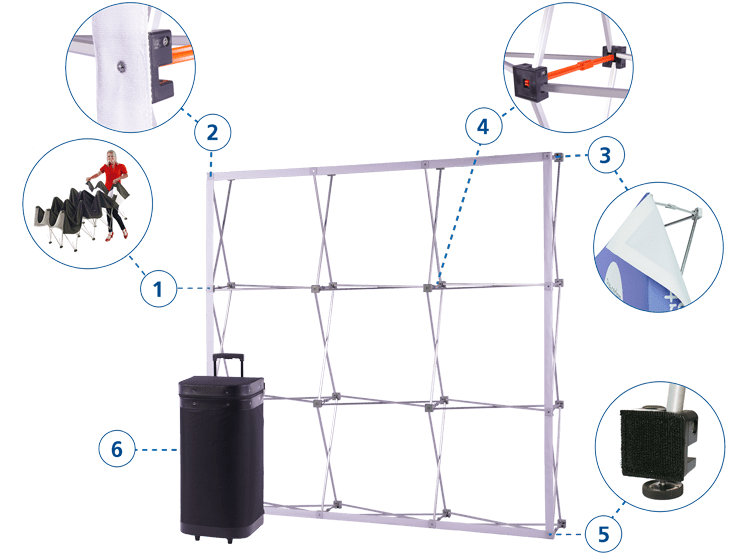 2
4
3
1
6
5